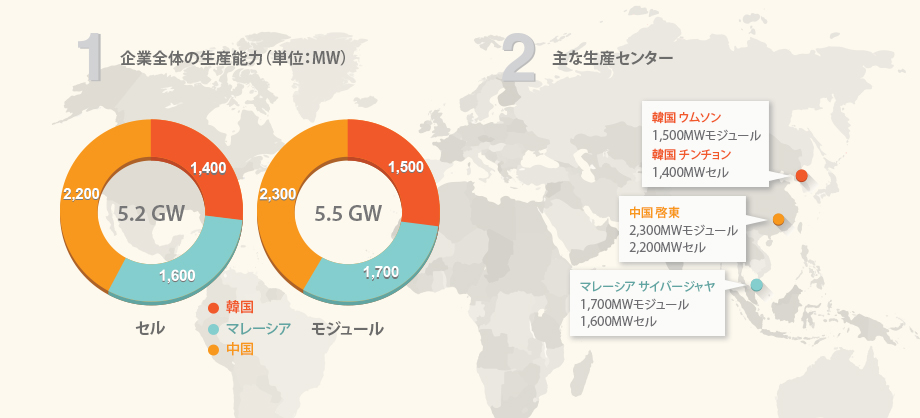 1 企業全体の生産能力(単位:MW)

1,400
2,200
5.2 GW
1,600
セル

1,500
2,300
5.5 GW
1,700
モジュール

韓国
マレーシア
中国

2 主な生産センター

韓国 ウムソン
1,500MWモジュール
韓国 チンチョン
1,400MWセル

中国 啓東
2,300MWモジュール
2,200MWセル

マレーシア サイバージャヤ
1,700MWモジュール
1,600MWセル