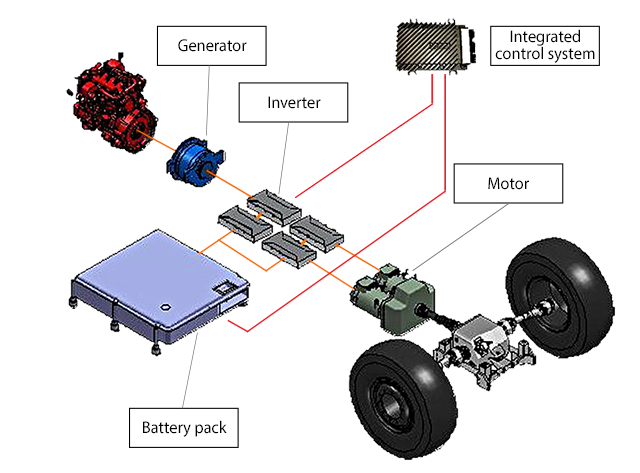 Generator

Integrated control system

Inverter

Motor

Battery pack