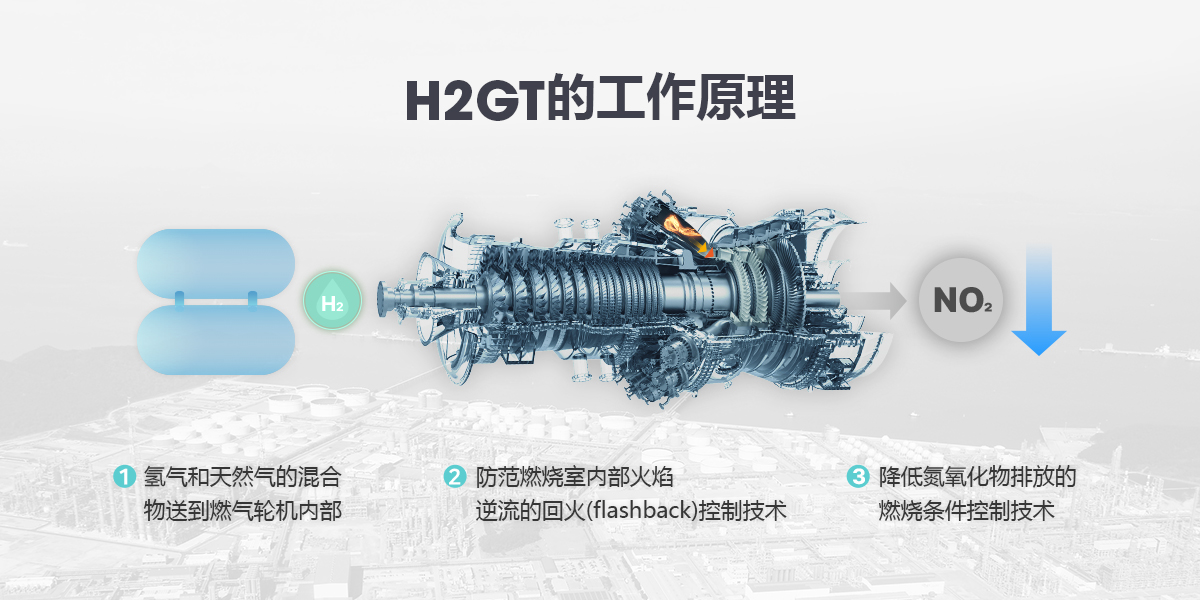 H2GT的工作原理

$H_2$

$NO_2$

1 氢气和天然气的混合物送到燃气轮机内部

2 防范燃烧室内部火焰逆流的回火(flashback)控制技术

3 降低氮氧化物排放的燃烧条件控制技术