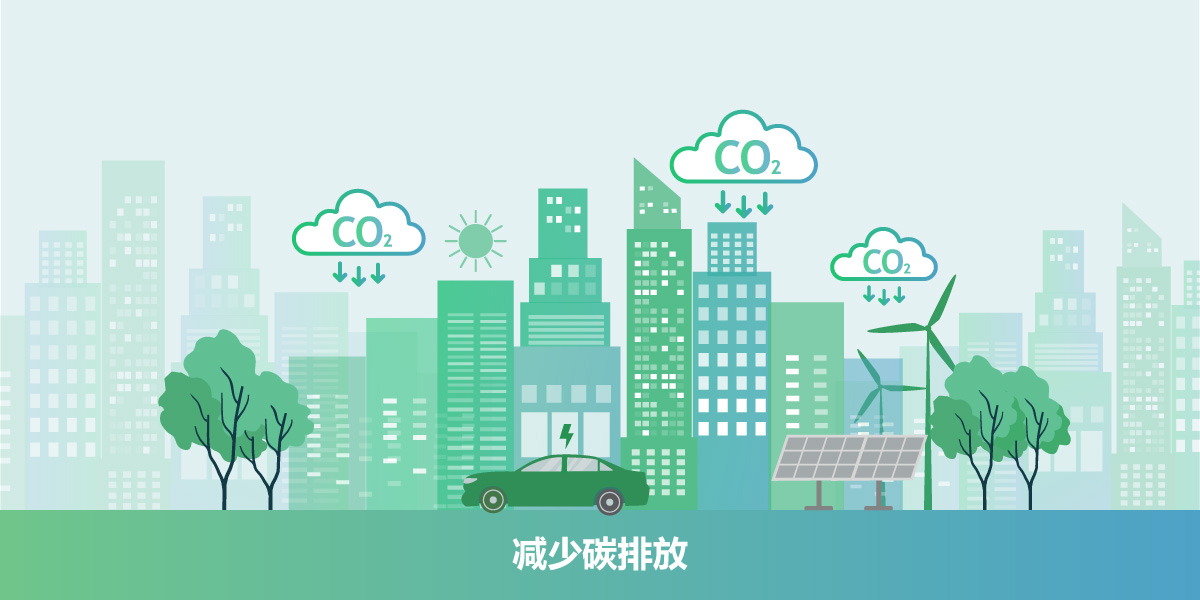 $CO_2$

$CO_2$

$CO_2$

减少碳排放