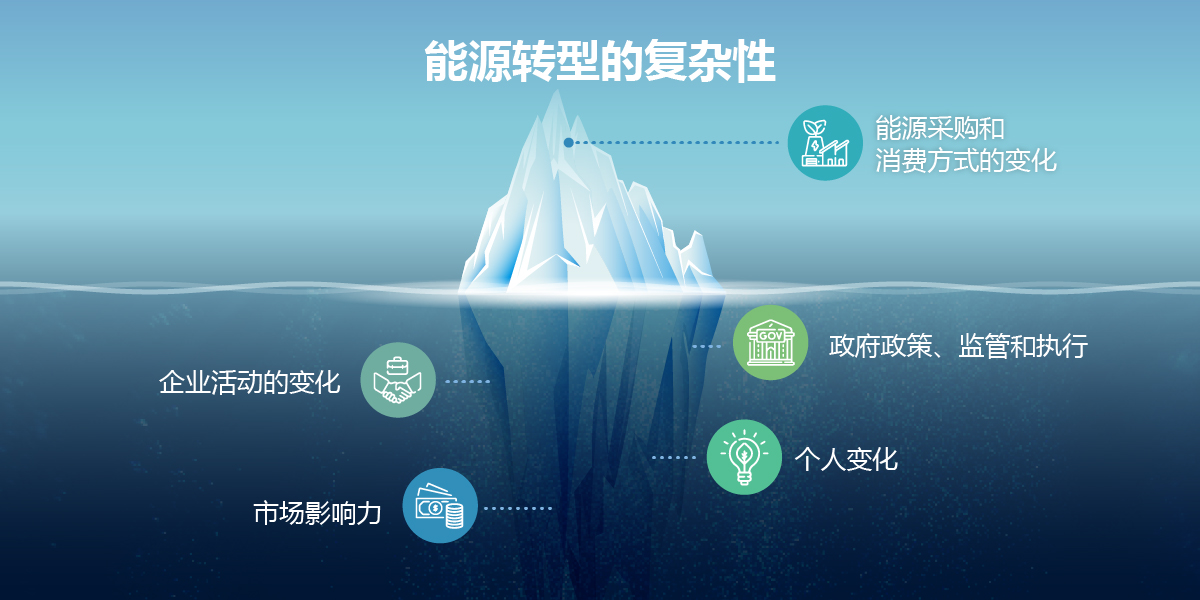 能源转型的复杂性

能源采购和消费方式的变化

GOV

政府政策、监管和执行

企业活动的变化

个人变化

市场影响力