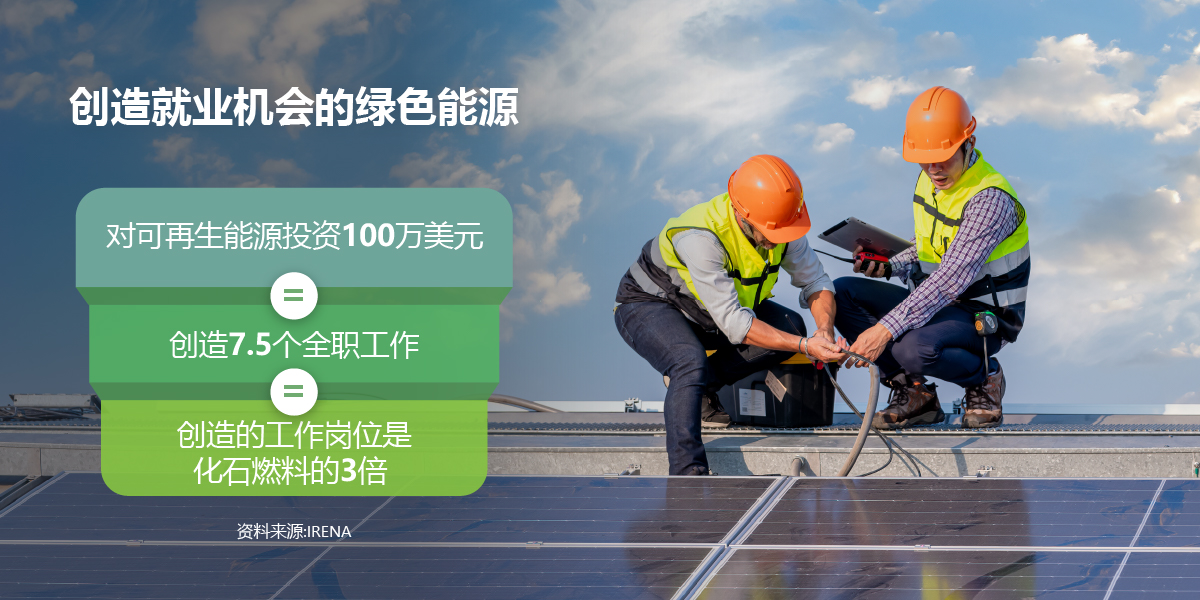 创造就业机会的绿色能源

对可再生能源投资100万美元

=

创造7.5个全职工作

=

创造的工作岗位是化石燃料的3倍

资料来源:IRENA